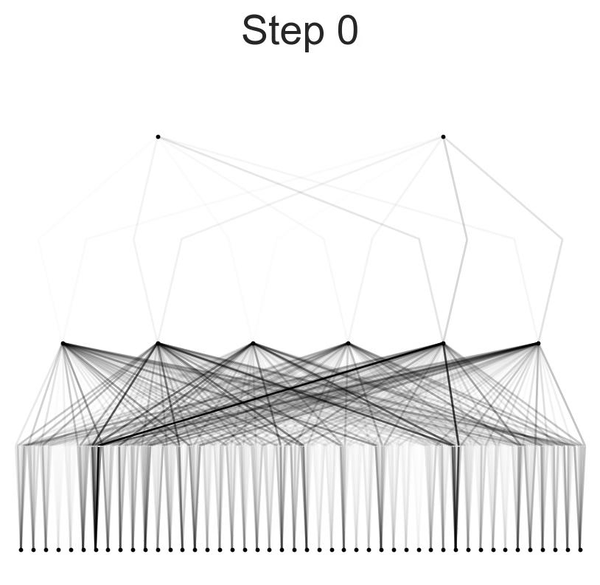 Step 0